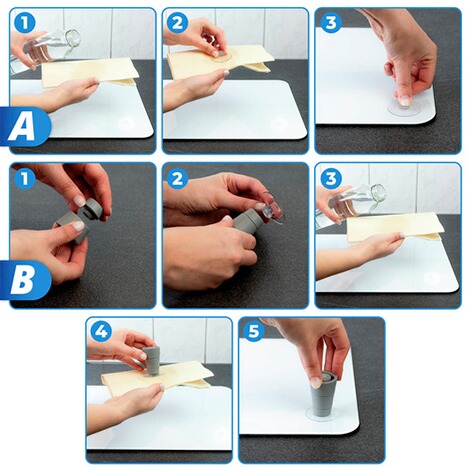 1
2
3
A
1
2
3
B
4
5